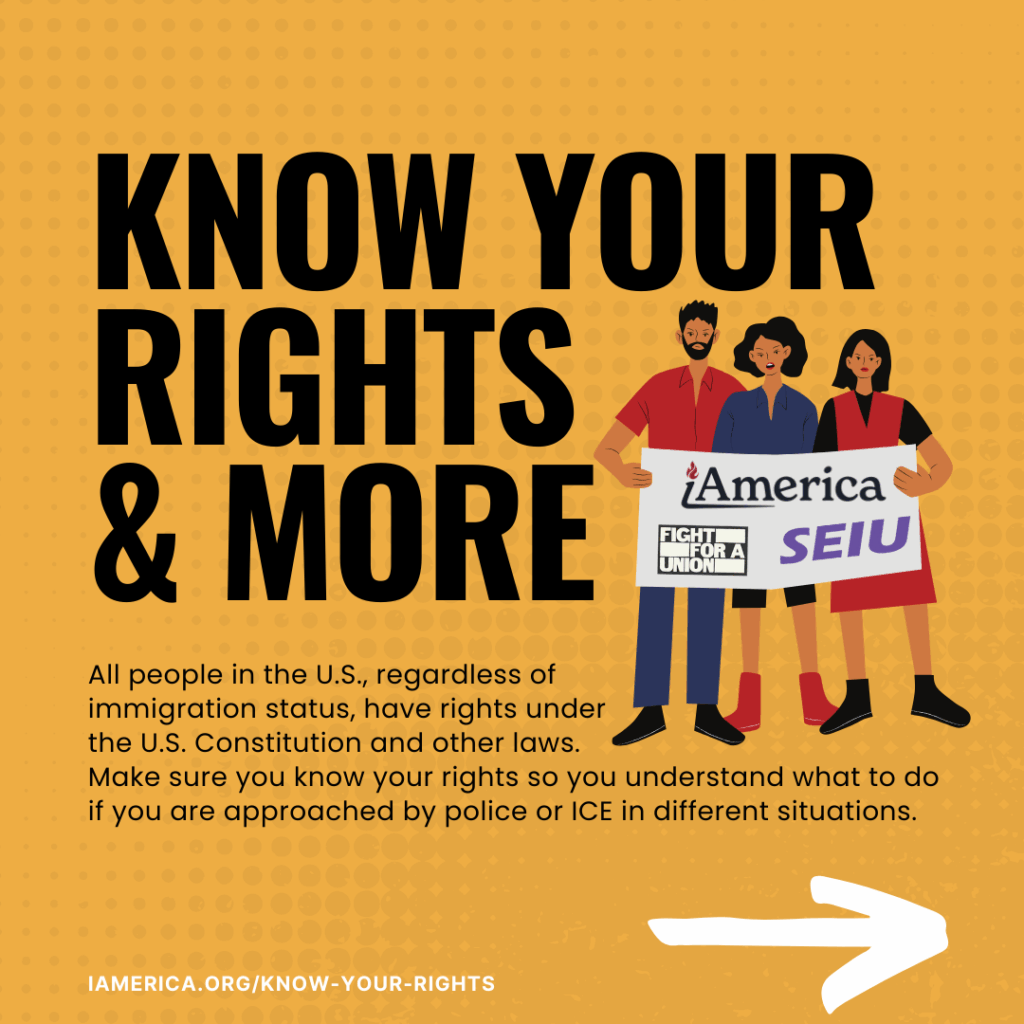 KNOW YOUR RIGHTS & MORE

iAmerica

FIGHT FOR A UNION

SEIU

All people in the U.S., regardless of immigration status, have rights under the U.S. Constitution and other laws. Make sure you know your rights so you understand what to do if you are approached by police or ICE in different situations.

IAMERICA.ORG/KNOW-YOUR-RIGHTS