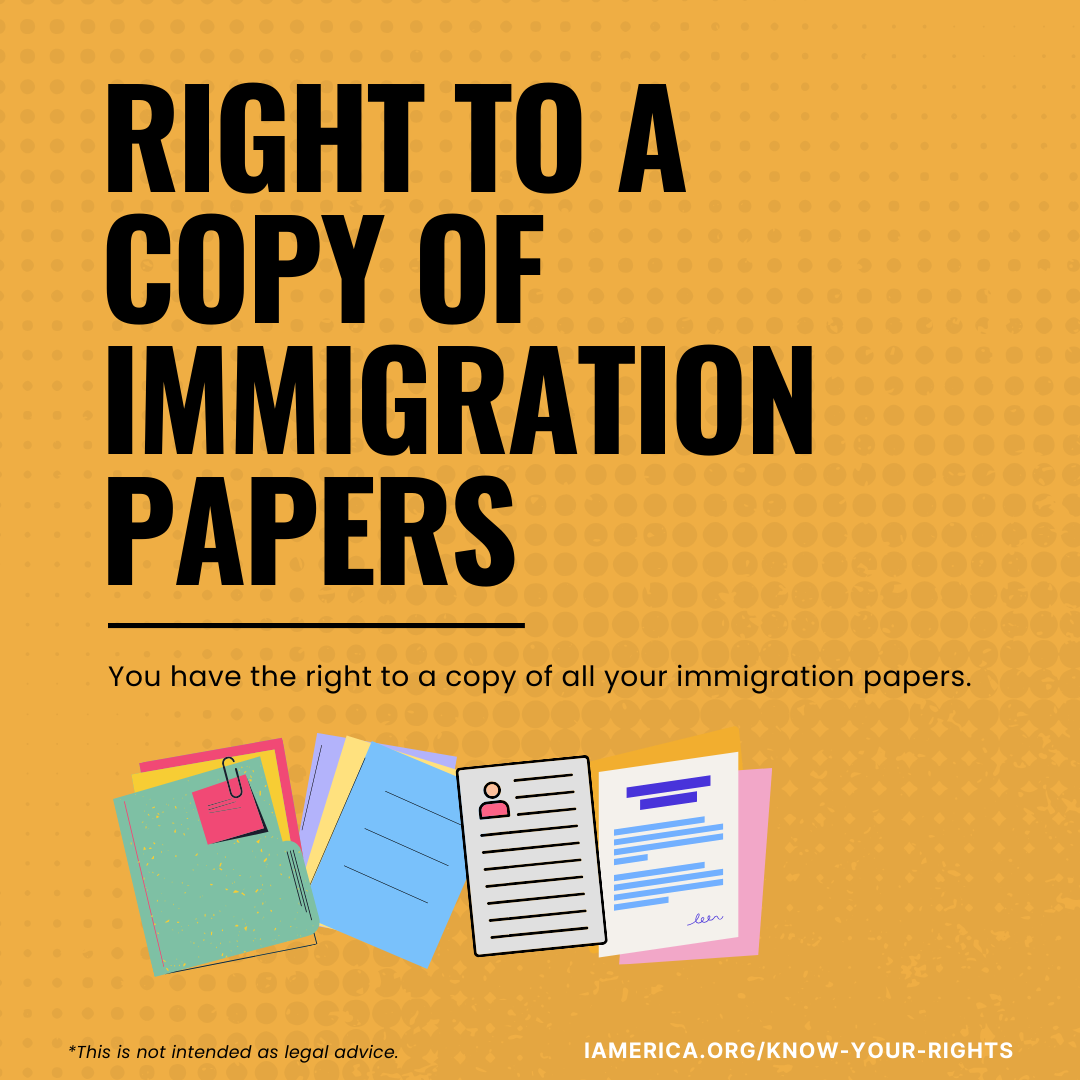 RIGHT TO A COPY OF IMMIGRATION PAPERS

You have the right to a copy of all your immigration papers.

*This is not intended as legal advice.

IAMERICA.ORG/KNOW-YOUR-RIGHTS