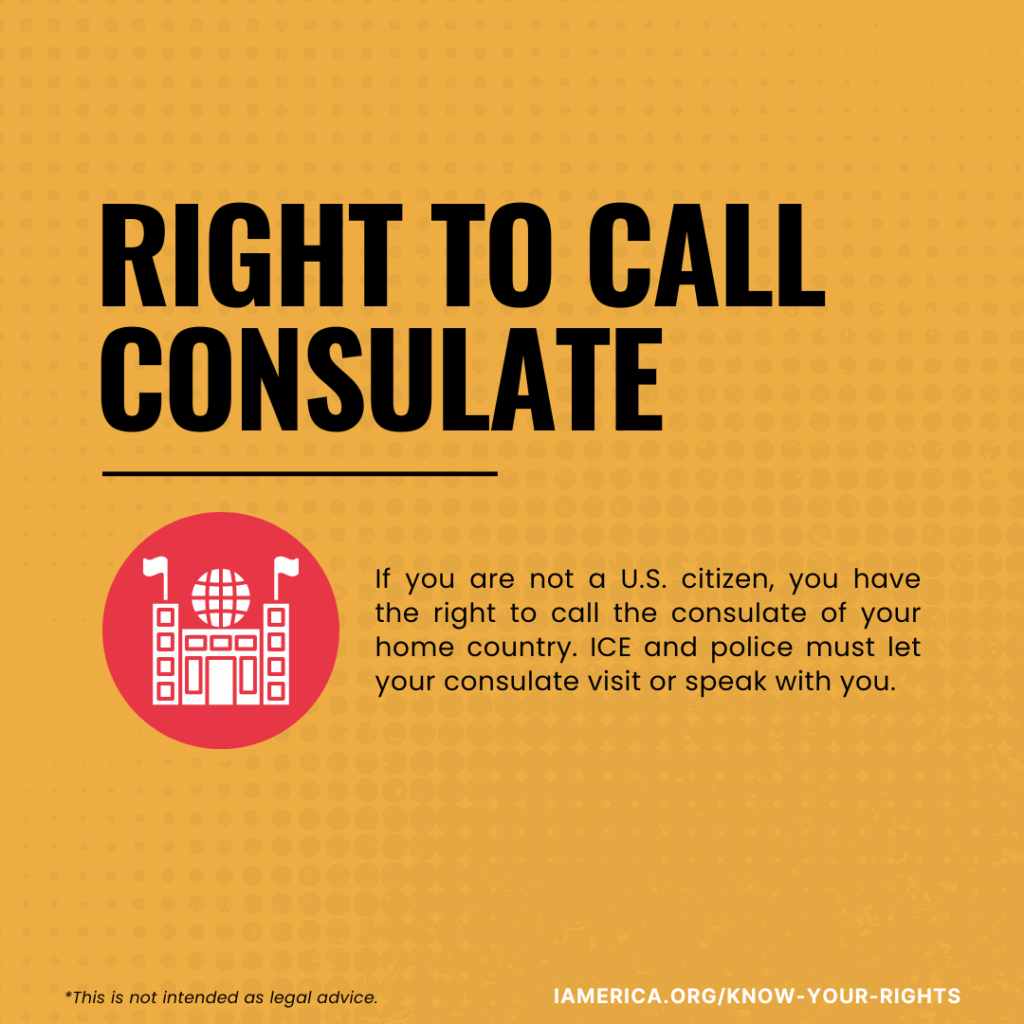 RIGHT TO CALL CONSULATE

If you are not a U.S. citizen, you have the right to call the consulate of your home country. ICE and police must let your consulate visit or speak with you.

*This is not intended as legal advice.

IAMERICA.ORG/KNOW-YOUR-RIGHTS