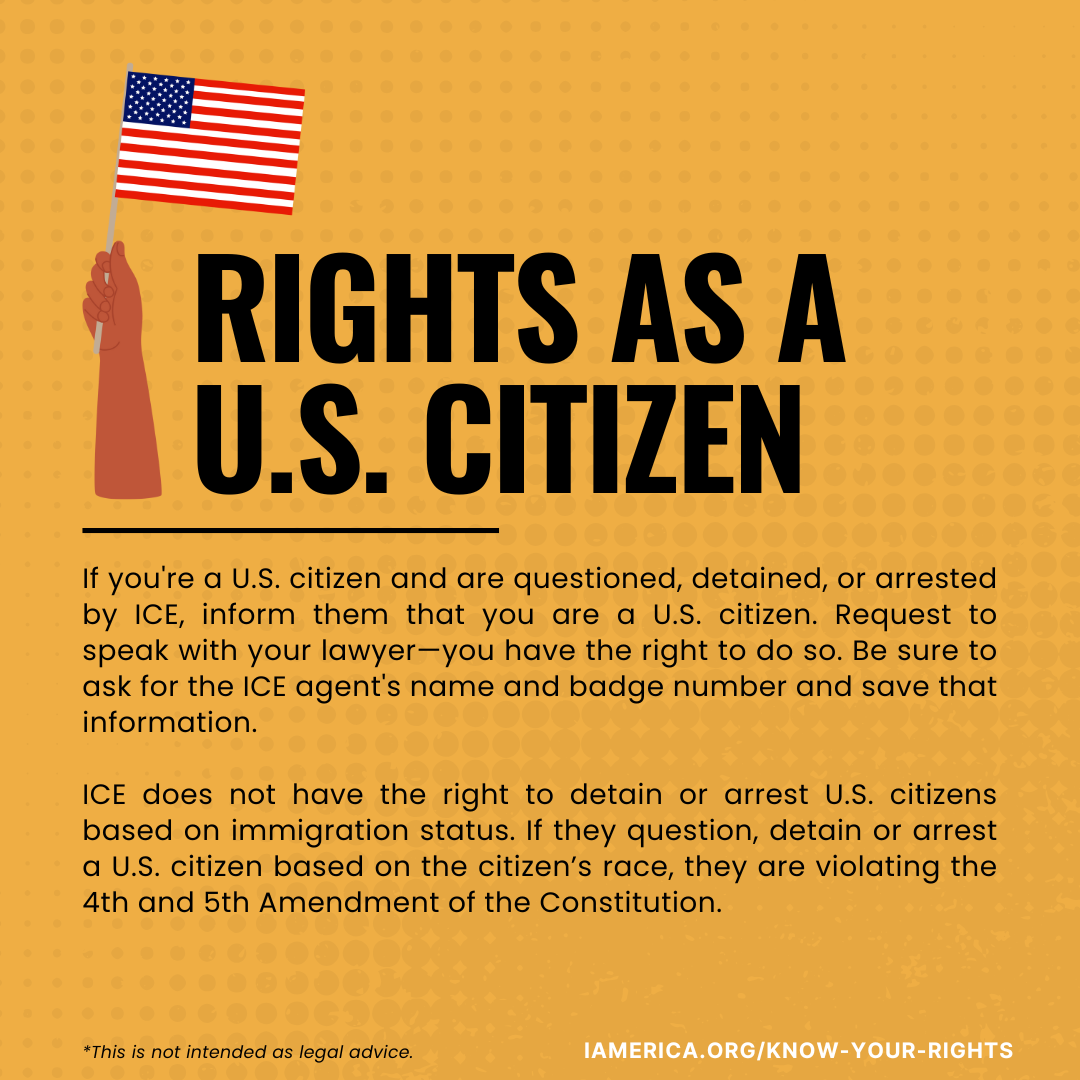 RIGHTS AS A U.S. CITIZEN

If you're a U.S. citizen and are questioned, detained, or arrested by ICE, inform them that you are a U.S. citizen. Request to speak with your lawyer—you have the right to do so. Be sure to ask for the ICE agent's name and badge number and save that information.

ICE does not have the right to detain or arrest U.S. citizens based on immigration status. If they question, detain or arrest a U.S. citizen based on the citizen's race, they are violating the 4th and 5th Amendment of the Constitution.

*This is not intended as legal advice.

IAMERICA.ORG/KNOW-YOUR-RIGHTS