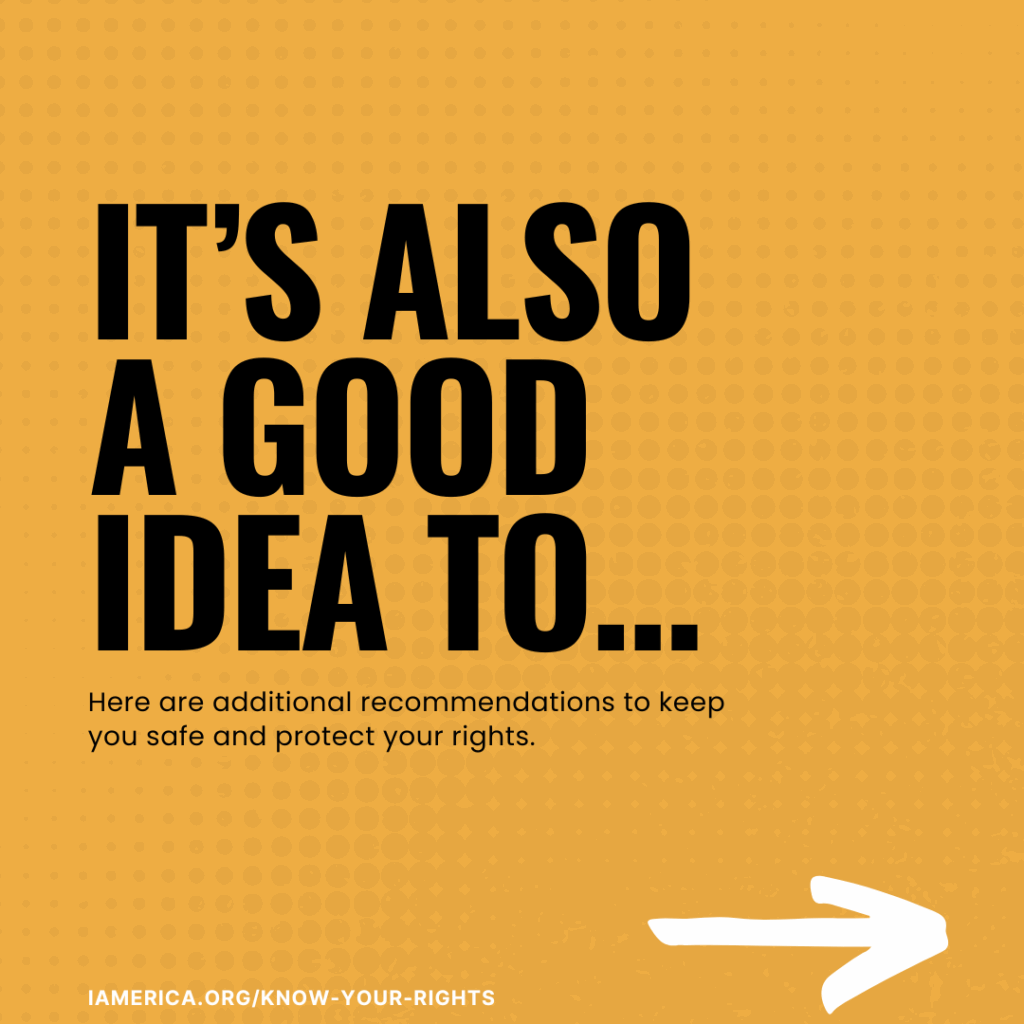 IT'S ALSO A GOOD IDEA TO...

Here are additional recommendations to keep you safe and protect your rights.

IAMERICA.ORG/KNOW-YOUR-RIGHTS