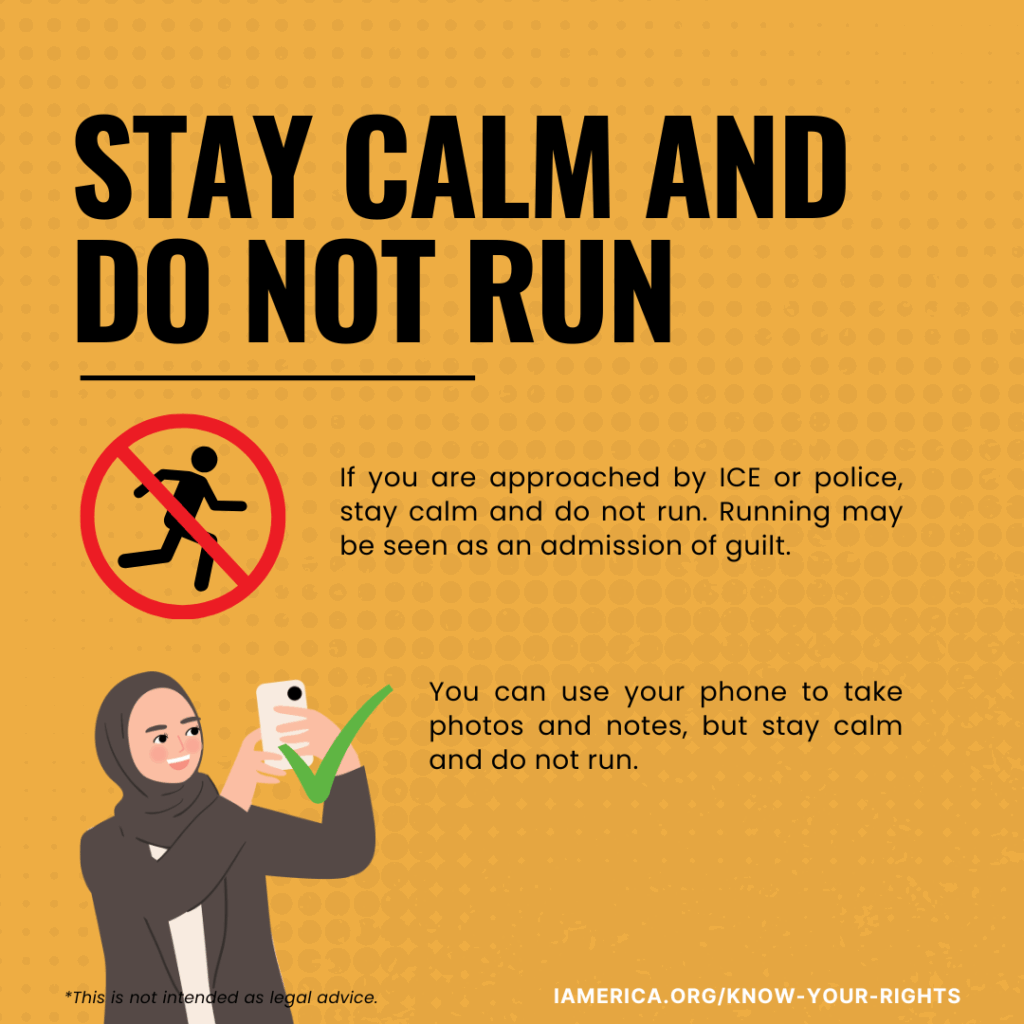 STAY CALM AND DO NOT RUN

If you are approached by ICE or police, stay calm and do not run. Running may be seen as an admission of guilt.

You can use your phone to take photos and notes, but stay calm and do not run.

*This is not intended as legal advice.

IAMERICA.ORG/KNOW-YOUR-RIGHTS