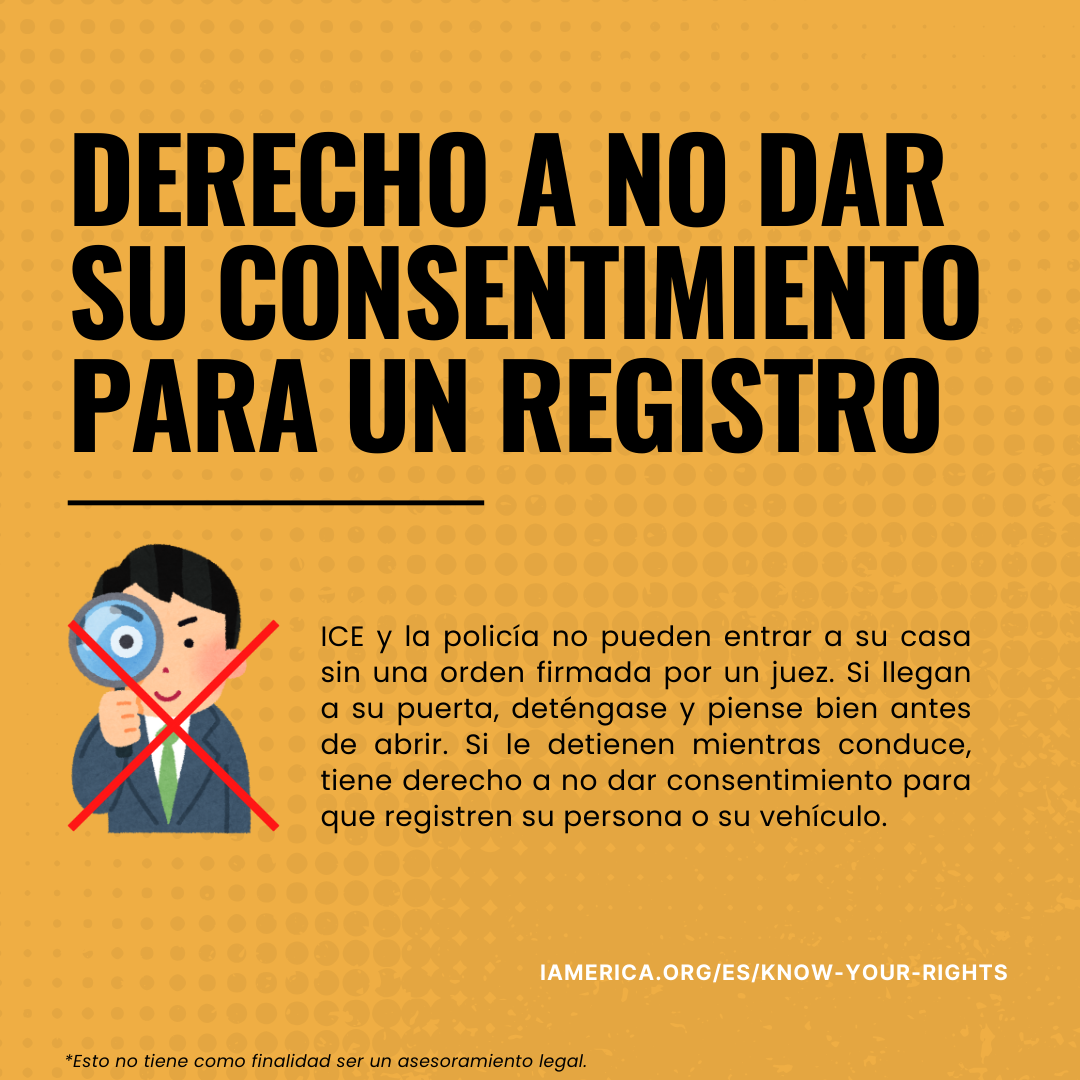 DERECHO A NO DAR SU CONSENTIMIENTO PARA UN REGISTRO

ICE y la policía no pueden entrar a su casa sin una orden firmada por un juez. Si llegan a su puerta, deténgase y piense bien antes de abrir. Si le detienen mientras conduce, tiene derecho a no dar consentimiento para que registren su persona o su vehículo.

IAMERICA.ORG/ES/KNOW-YOUR-RIGHTS

*Esto no tiene como finalidad ser un asesoramiento legal.