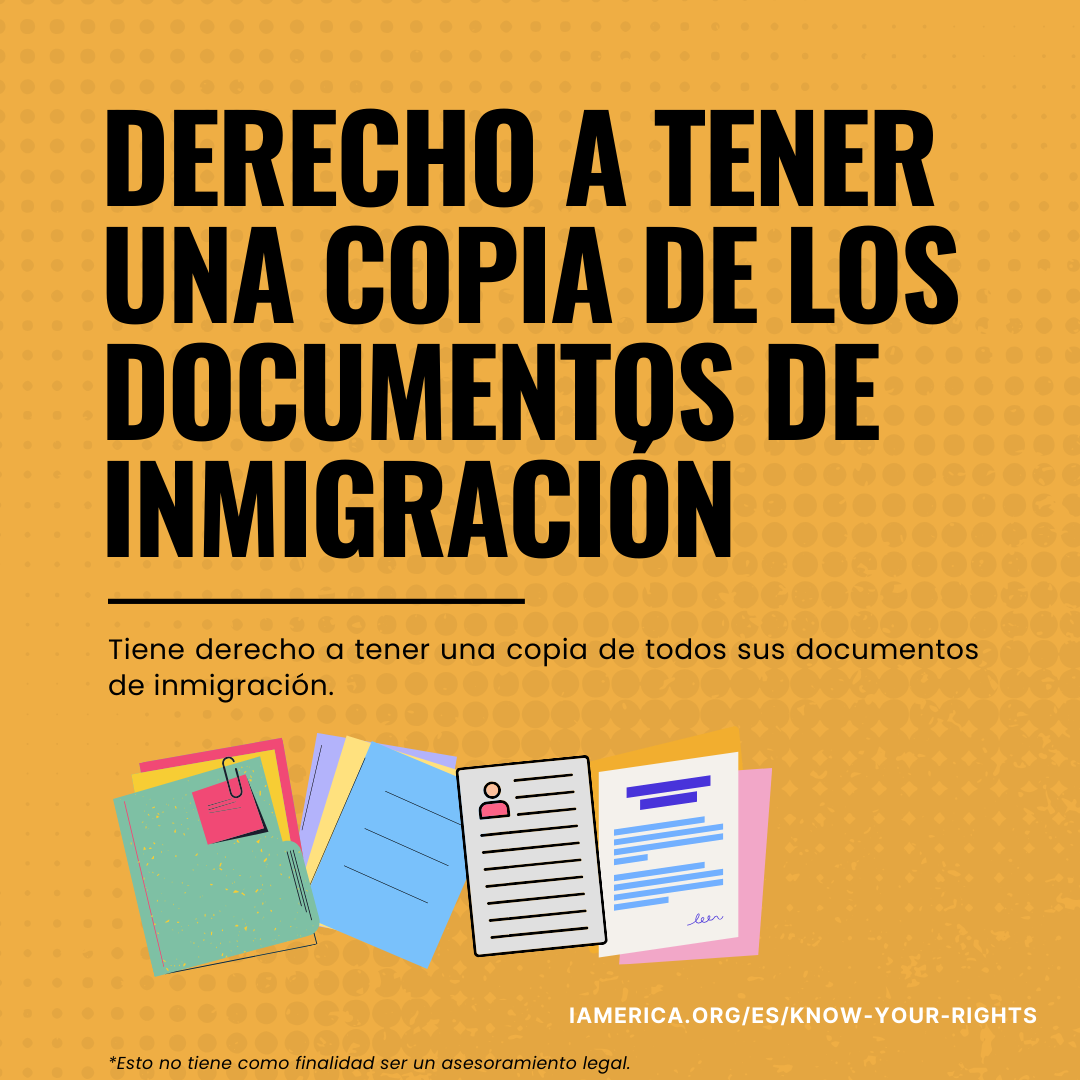 DERECHO A TENER UNA COPIA DE LOS DOCUMENTOS DE INMIGRACIÓN

Tiene derecho a tener una copia de todos sus documentos de inmigración.

IAMERICA.ORG/ES/KNOW-YOUR-RIGHTS

*Esto no tiene como finalidad ser un asesoramiento legal.