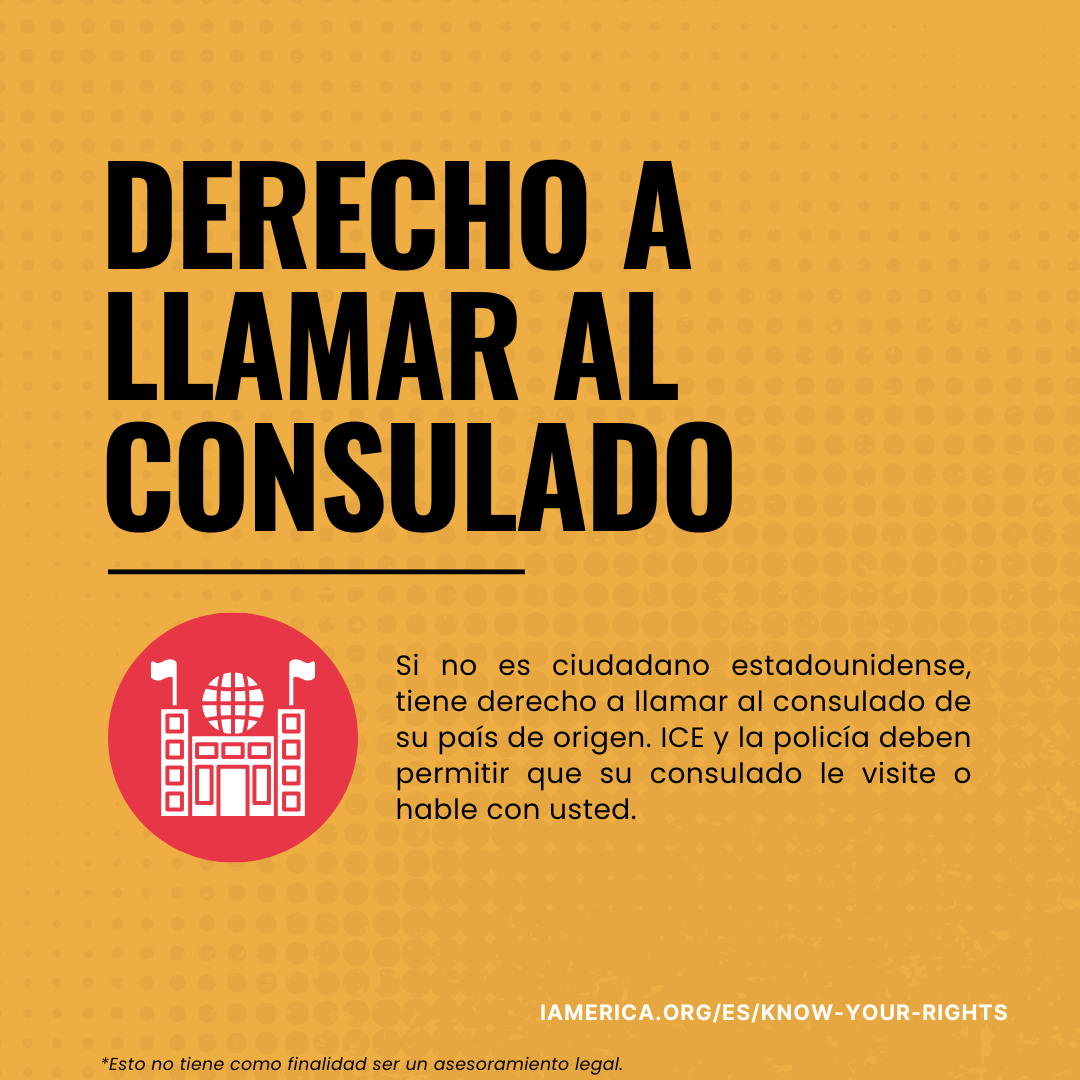 DERECHO A LLAMAR AL CONSULADO

Si no es ciudadano estadounidense, tiene derecho a llamar al consulado de su país de origen. ICE y la policía deben permitir que su consulado le visite o hable con usted.

IAMERICA.ORG/ES/KNOW-YOUR-RIGHTS

*Esto no tiene como finalidad ser un asesoramiento legal.