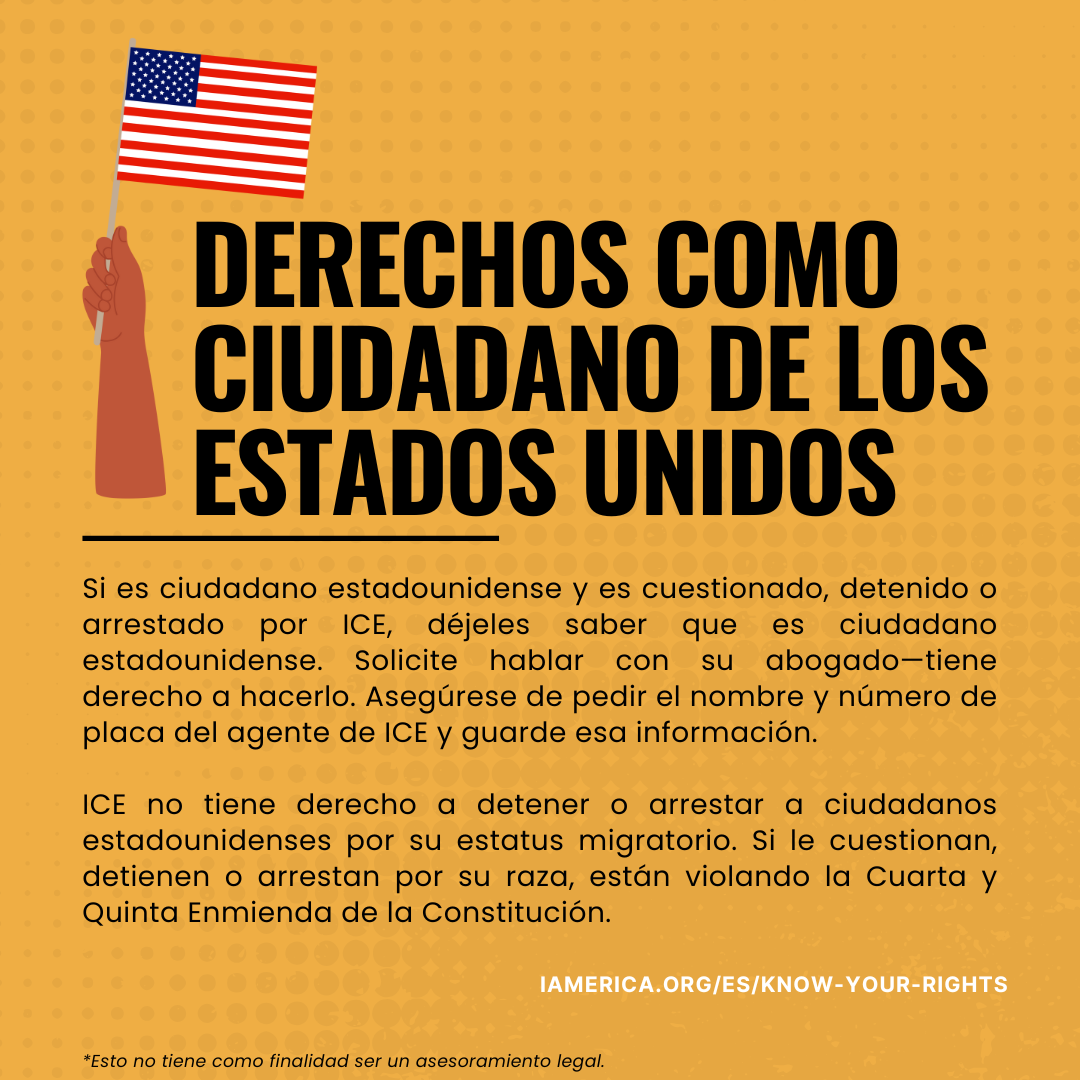 DERECHOS COMO CIUDADANO DE LOS ESTADOS UNIDOS

Si es ciudadano estadounidense y es cuestionado, detenido o arrestado por ICE, déjeles saber que es ciudadano estadounidense. Solicite hablar con su abogado—tiene derecho a hacerlo. Asegúrese de pedir el nombre y número de placa del agente de ICE y guarde esa información.

ICE no tiene derecho a detener o arrestar a ciudadanos estadounidenses por su estatus migratorio. Si le cuestionan, detienen o arrestan por su raza, están violando la Cuarta y Quinta Enmienda de la Constitución.

IAMERICA.ORG/ES/KNOW-YOUR-RIGHTS

*Esto no tiene como finalidad ser un asesoramiento legal.