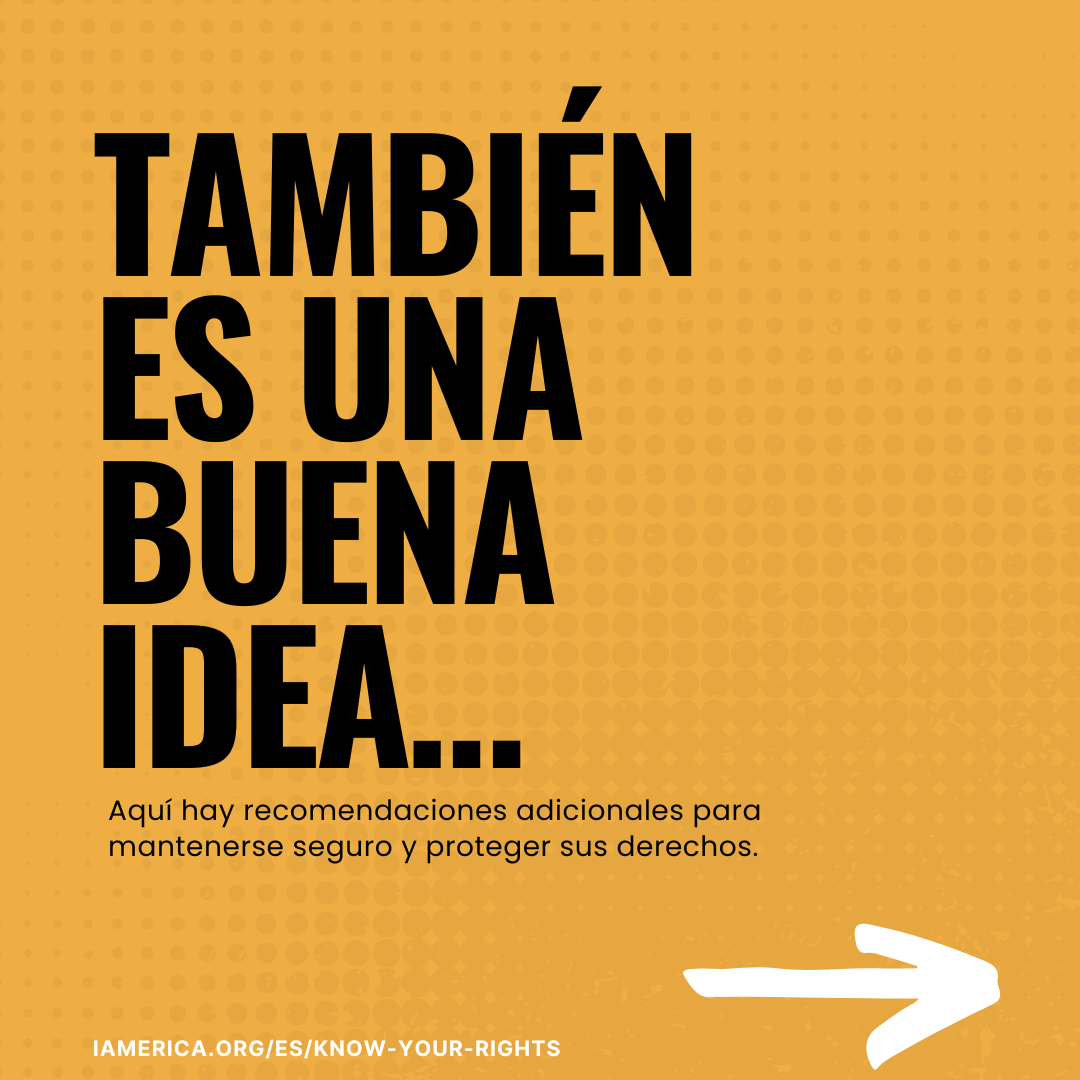 TAMBIÉN ES UNA BUENA IDEA...

Aquí hay recomendaciones adicionales para mantenerse seguro y proteger sus derechos.

IAMERICA.ORG/ES/KNOW-YOUR-RIGHTS