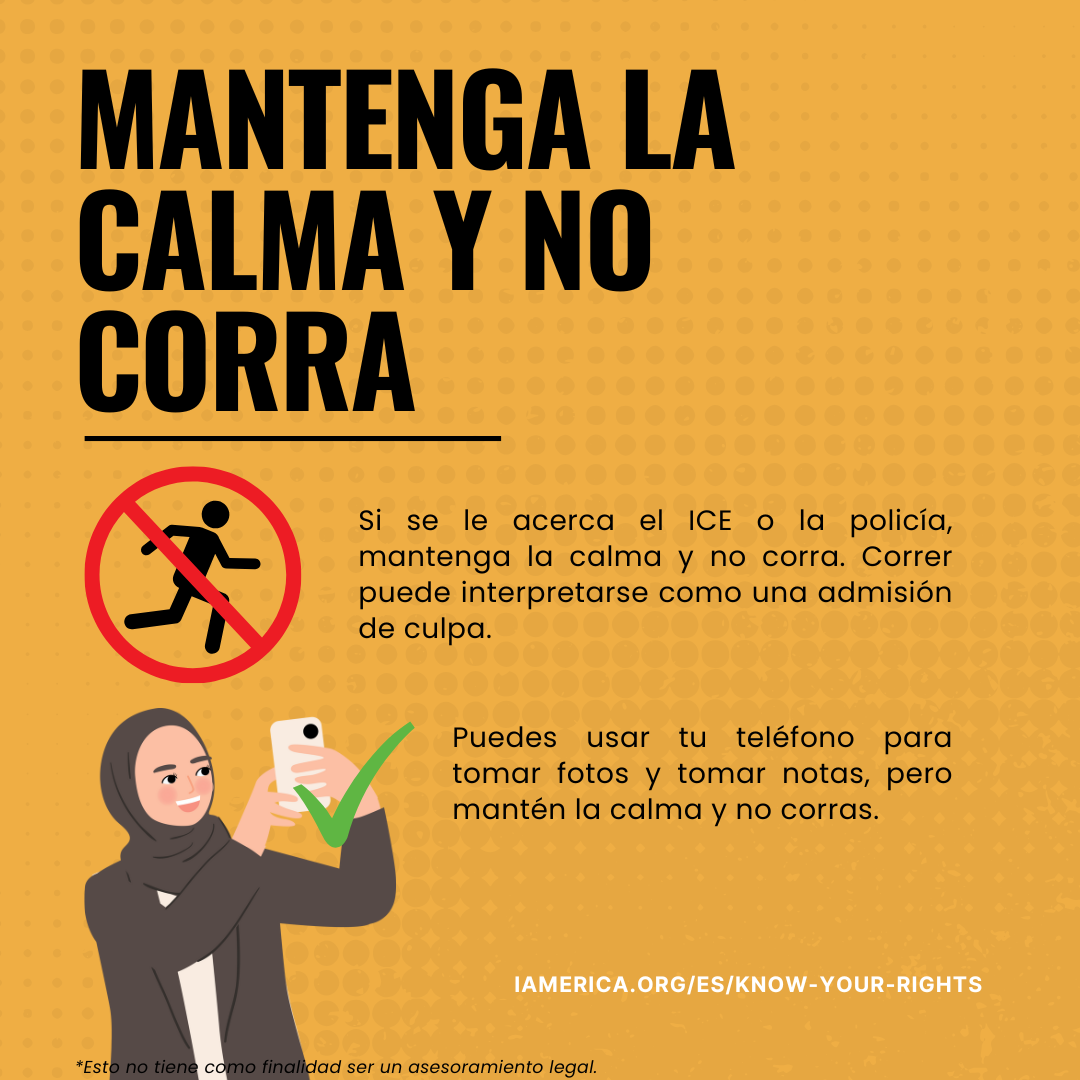 MANTENGA LA CALMA Y NO CORRA

Si se le acerca el ICE o la policía, mantenga la calma y no corra. Correr puede interpretarse como una admisión de culpa.

Puedes usar tu teléfono para tomar fotos y tomar notas, pero mantén la calma y no corras.

IAMERICA.ORG/ES/KNOW-YOUR-RIGHTS

*Esto no tiene como finalidad ser un asesoramiento legal.